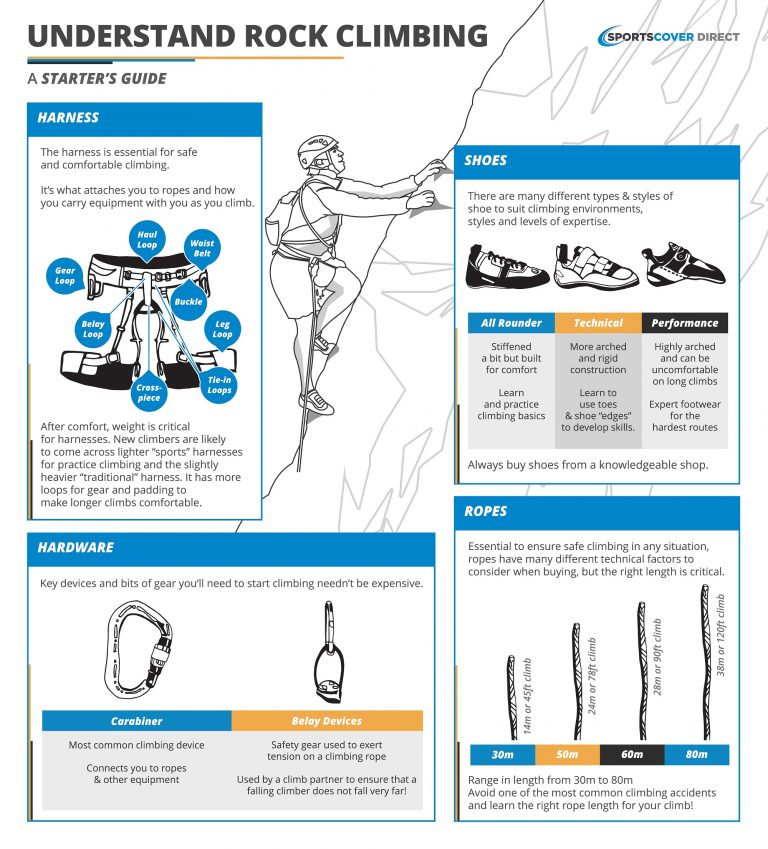 UNDERSTAND ROCK CLIMBING

SPORTSCOVER DIRECT

A STARTER'S GUIDE

HARNESS

The harness is essential for safe and comfortable climbing.

It's what attaches you to ropes and how you carry equipment with you as you climb.

Haul Loop
Waist Belt
Gear Loop
Buckle
Belay Loop
Leg Loop
Cross-piece
Tie-in Loops

After comfort, weight is critical for harnesses. New climbers are likely to come across lighter "sports" harnesses for practice climbing and the slightly heavier "traditional" harness. It has more loops for gear and padding to make longer climbs comfortable.

SHOES

There are many different types & styles of shoe to suit climbing environments, styles and levels of expertise.

| All Rounder | Technical | Performance |
|---|---|---|
| Stiffened a bit but built for comfort | More arched and rigid construction | Highly arched and can be uncomfortable on long climbs |
| Learn and practice climbing basics | Learn to use toes & shoe "edges" to develop skills. | Expert footwear for the hardest routes |

Always buy shoes from a knowledgeable shop.

HARDWARE

Key devices and bits of gear you'll need to start climbing needn't be expensive.

| Carabiner | Belay Devices |
|---|---|
| Most common climbing device | Safety gear used to exert tension on a climbing rope |
| Connects you to ropes & other equipment | Used by a climb partner to ensure that a falling climber does not fall very far! |

ROPES

Essential to ensure safe climbing in any situation, ropes have many different technical factors to consider when buying, but the right length is critical.

14m or 45ft climb
24m or 78ft climb
28m or 90ft climb
38m or 120ft climb

| 30m | 50m | 60m | 80m |
|---|---|---|---|

Range in length from 30m to 80m
Avoid one of the most common climbing accidents and learn the right rope length for your climb!